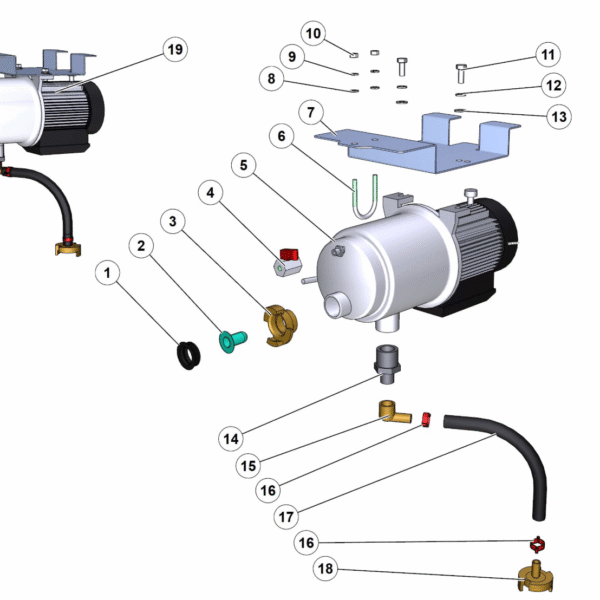 19
10
9
8
11
12
13
7
6
5
4
3
2
1
14
15
16
17
16
18