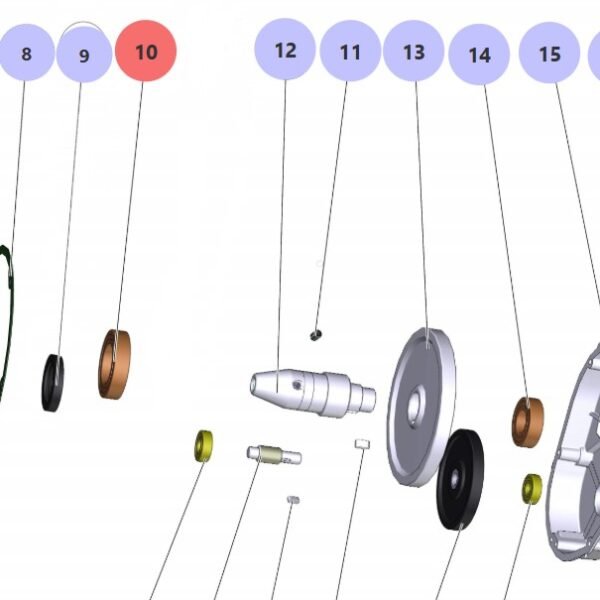 8 9 10 12 11 13 14 15