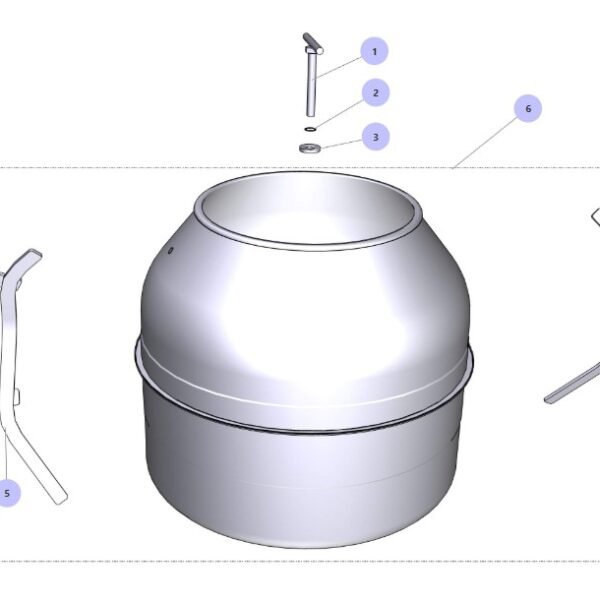 1
2
3
6
5