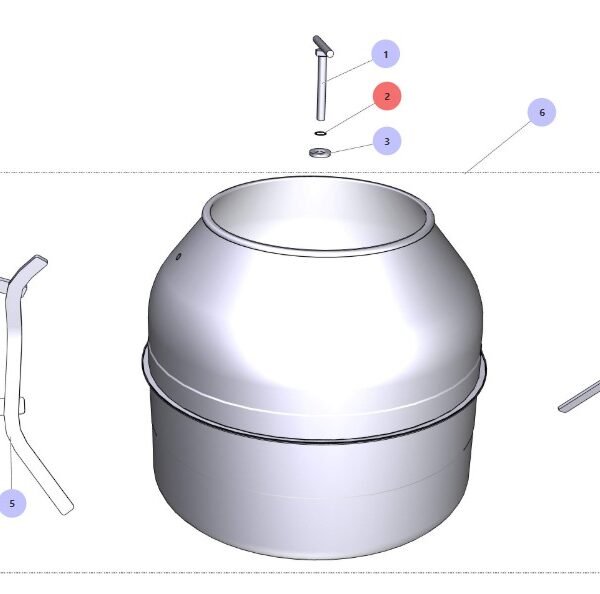 1
2
3
6
5