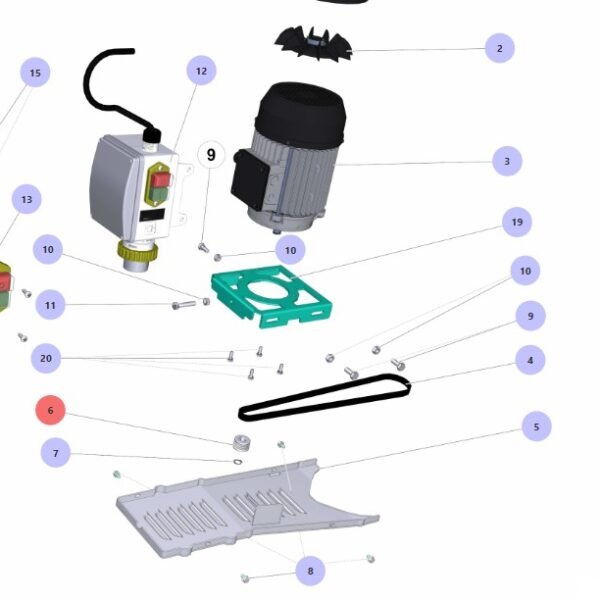 2
15
12
9
3
13
19
10
10
10
11
9
20
4
6
5
7
8