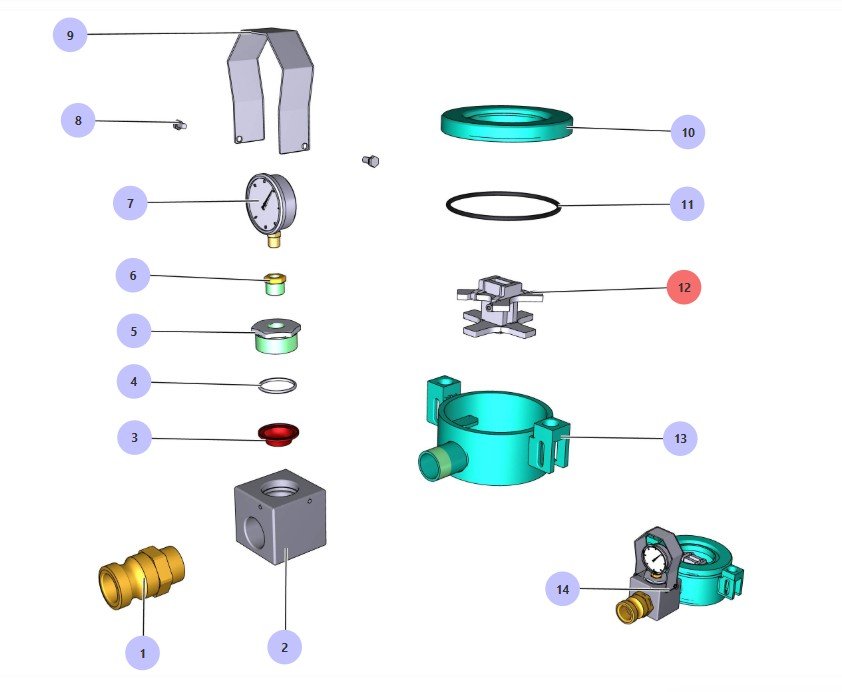 9
8
7
6
5
4
3
1
2
10
11
12
13
14