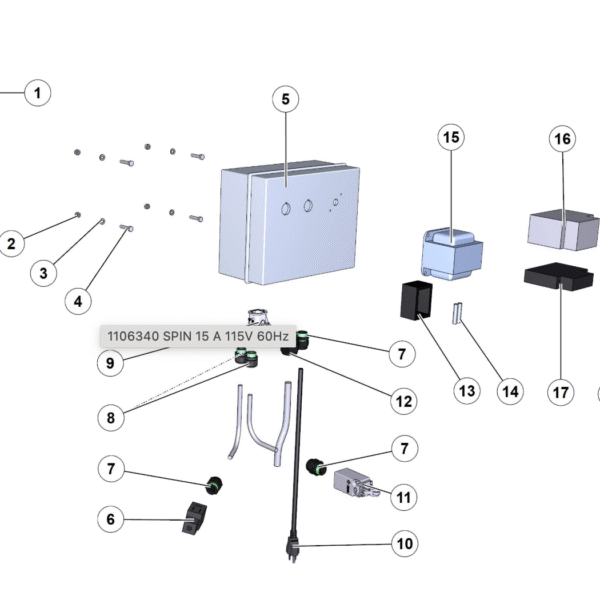 1
5
15
16
2
3
4
1106340 SPIN 15 A 115V 60Hz
9
7
8
12
13
14
17
7
7
11
6
10