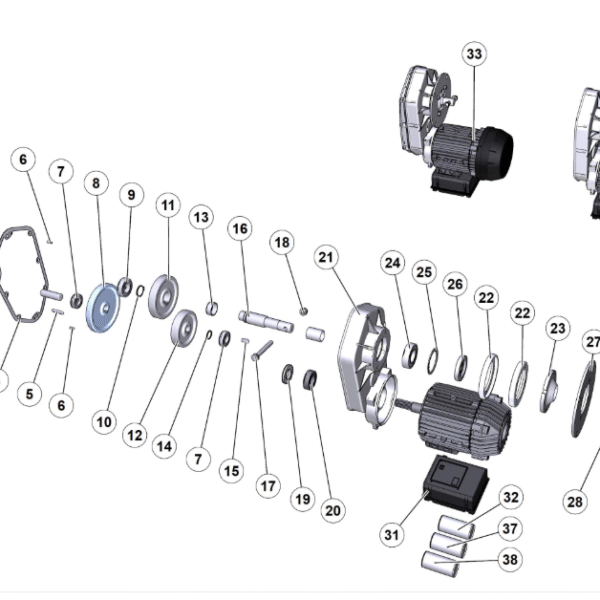 33
6
7
8
9
11
13
16
18
21
24
25
26
22
22
23
27
5
6
10
12
14
7
15
17
19
20
31
32
37
38
28