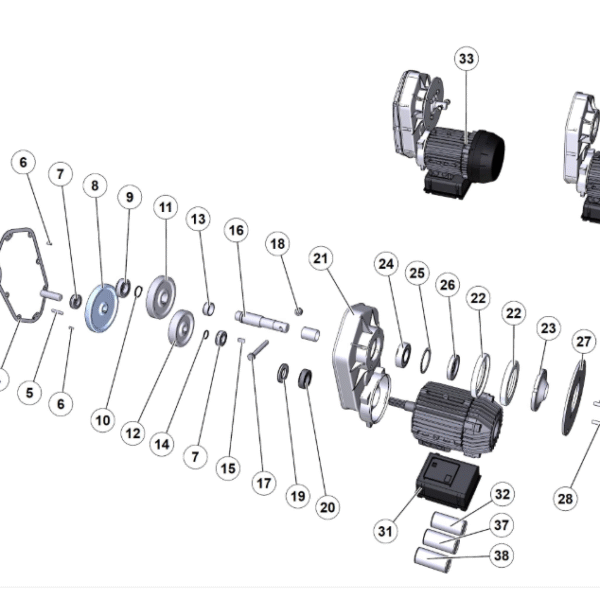 33
6
7
8
9
11
13
16
18
21
24
25
26
22
22
23
27
5
6
10
12
14
7
15
17
19
20
31
32
37
38
28