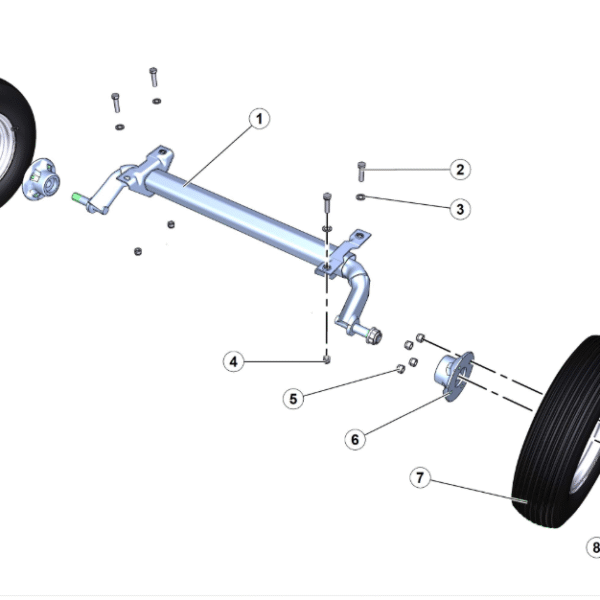 1
2
3
4
5
6
7
8