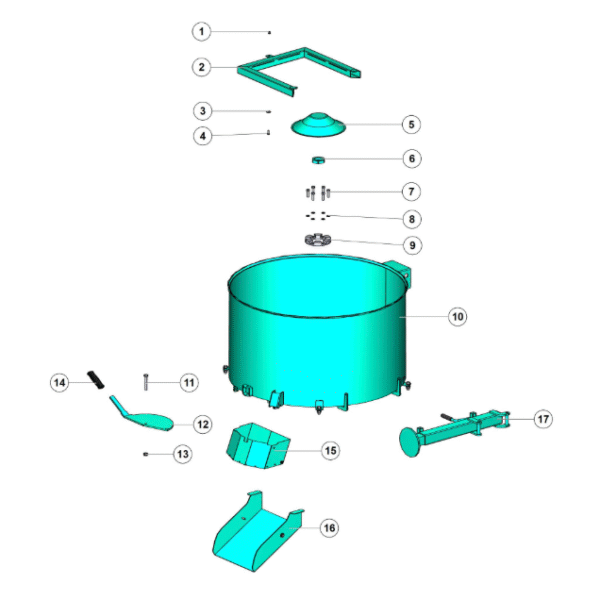 1
2
3
4
5
6
7
8
9
10
14
11
12
13
15
17
16