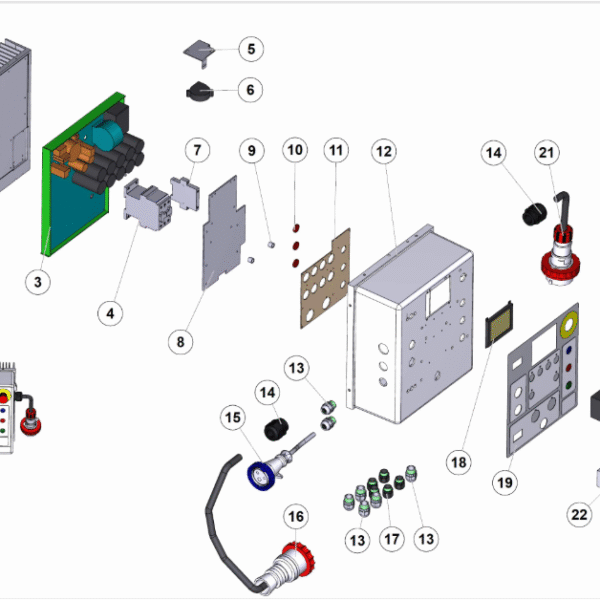 5
6
7
9
10
11
12
14
21
3
4
8
13
14
15
18
19
16
13
17
13
22