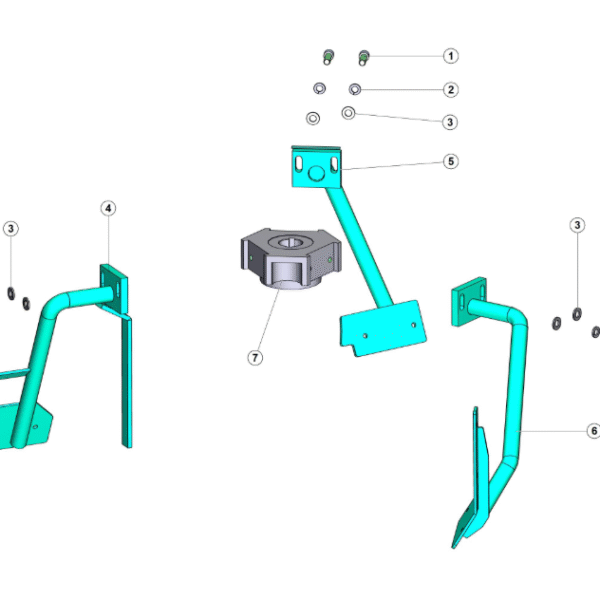 1
2
3
5
4
3
3
7
6