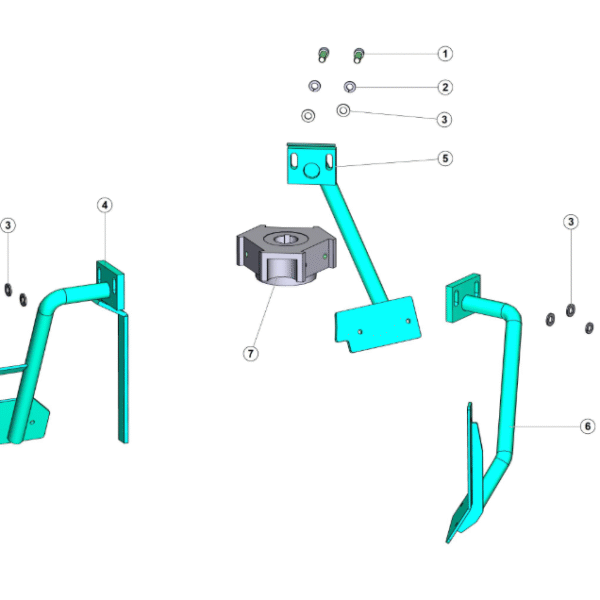 1
2
3
5
4
3
3
7
6