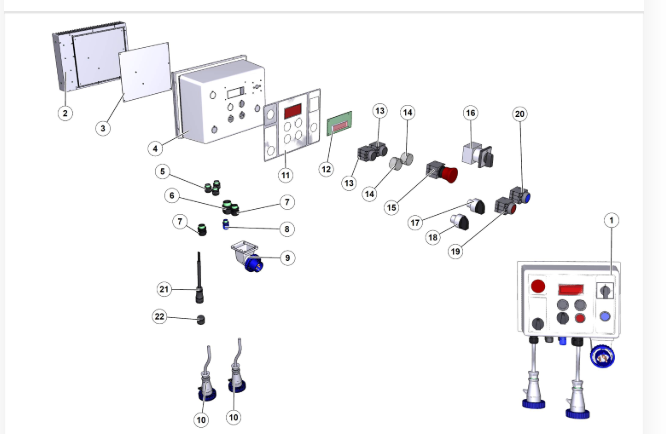 2
3
4
11
12
13
13
14
14
15
16
20
5
6
7
7
8
9
17
18
19
1
21
22
10
10