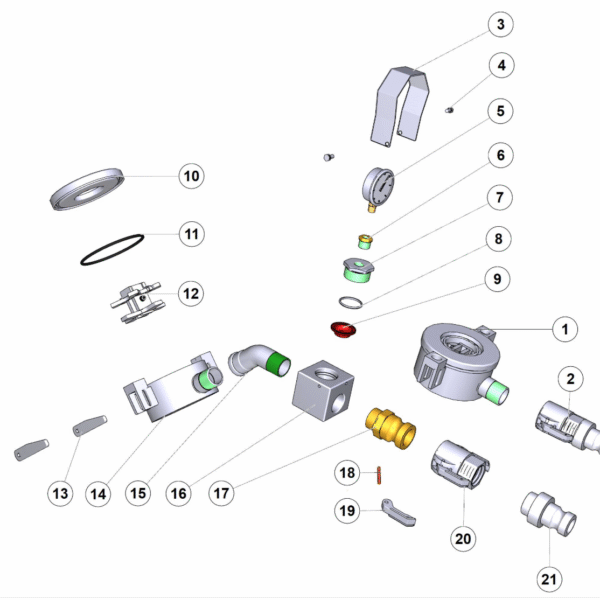 3
4
5
6
7
8
9
10
11
12
1
2
13
14
15
16
17
18
19
20
21