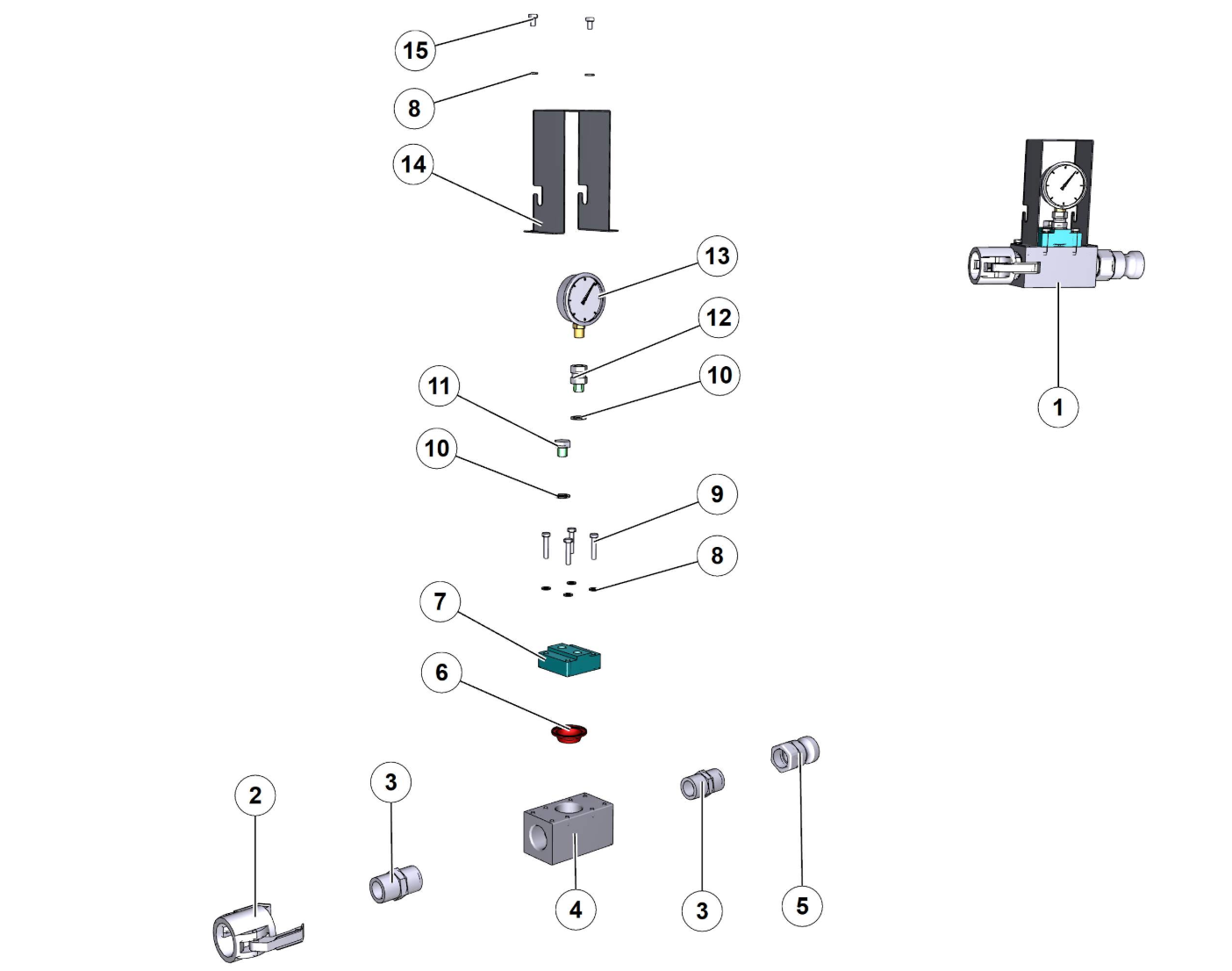 15
8
14
13
12
10
11
10
9
8
7
6
1
2
3
4
3
5