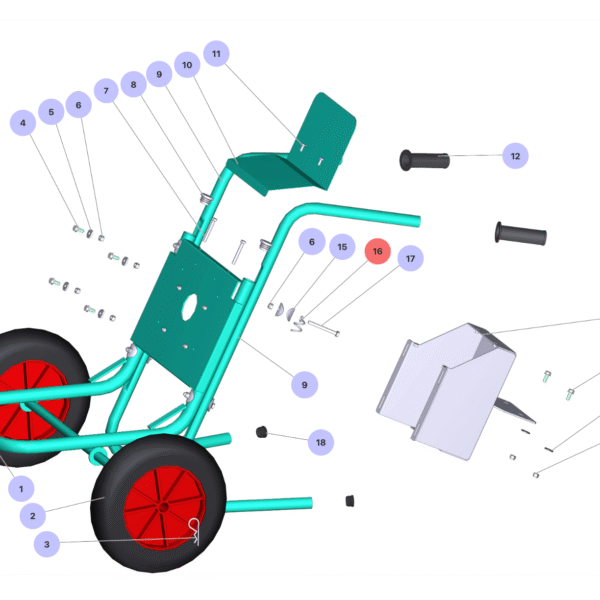 11
10
9
8
7
6
5
4
12
6
15
16
17
9
18
1
2
3