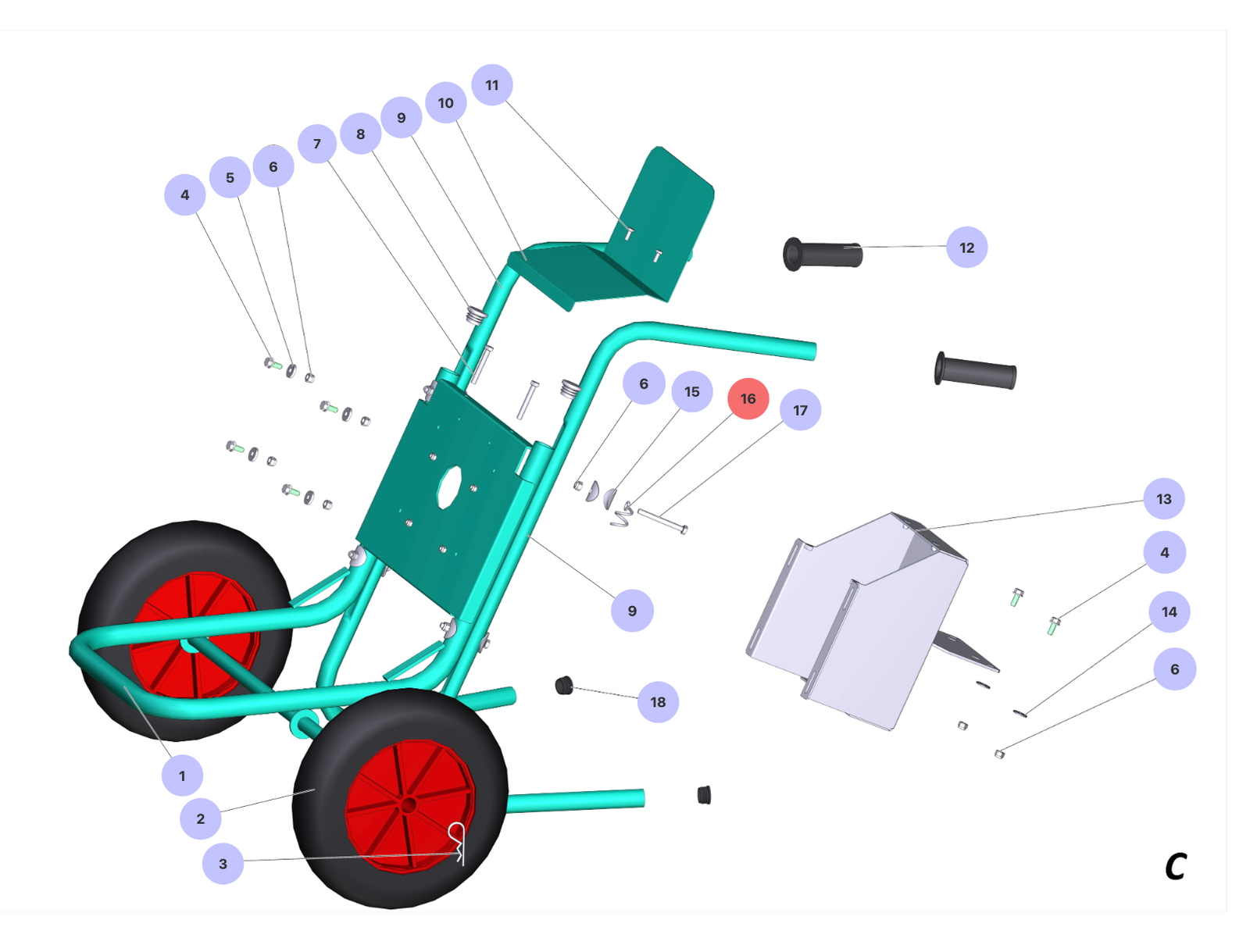 11
10
9
8
7
6
5
4
12
6
15
16
17
13
4
14
6
9
18
1
2
3
C