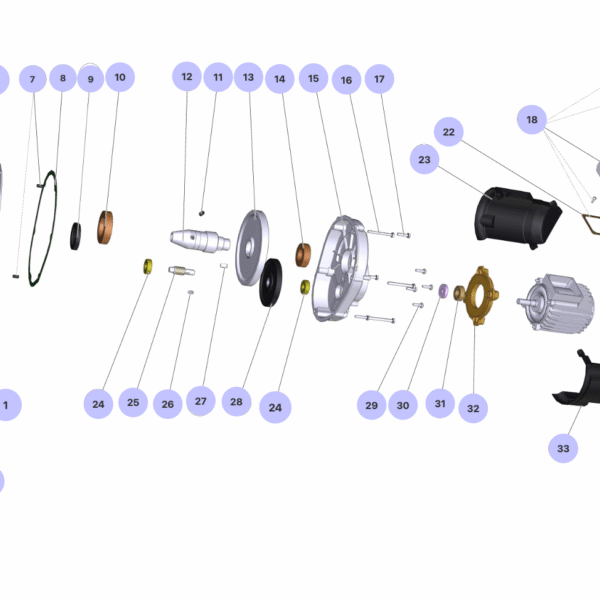 7
8
9
10
12
11
13
14
15
16
17
18
22
23
1
24
25
26
27
28
24
29
30
31
32
33