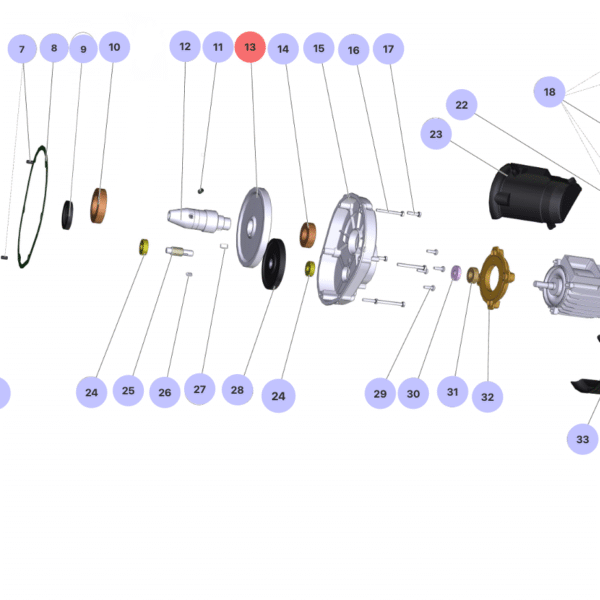 7 8 9 10 12 11 13 14 15 16 17 18 22 23

24 25 26 27 28 24 29 30 31 32 33