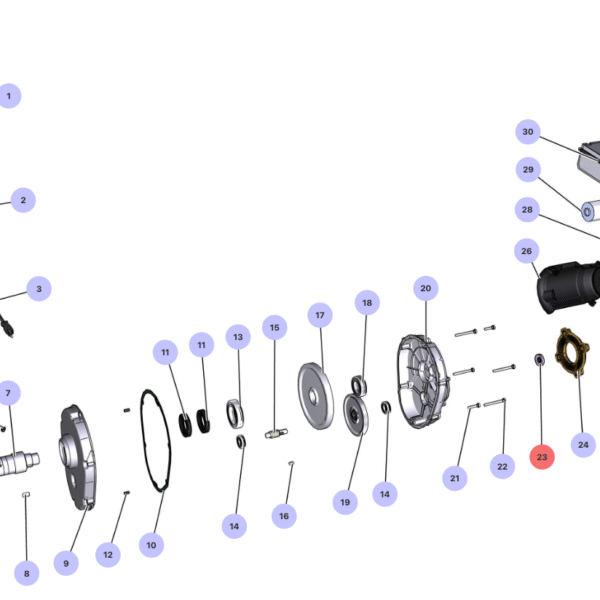 1
2
3
7
8
9
12
10
11
11
13
14
15
16
17
18
19
14
20
21
22
23
24
26
28
29
30