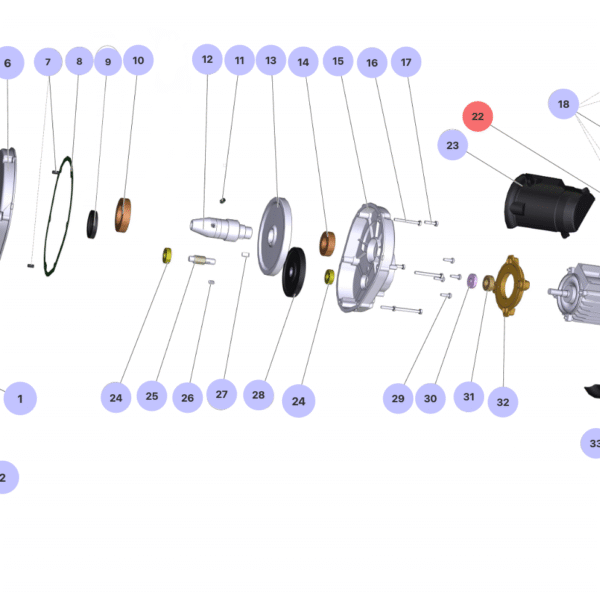 6
7
8
9
10
12
11
13
14
15
16
17
18
22
23
1
24
25
26
27
28
24
29
30
31
32
33
2