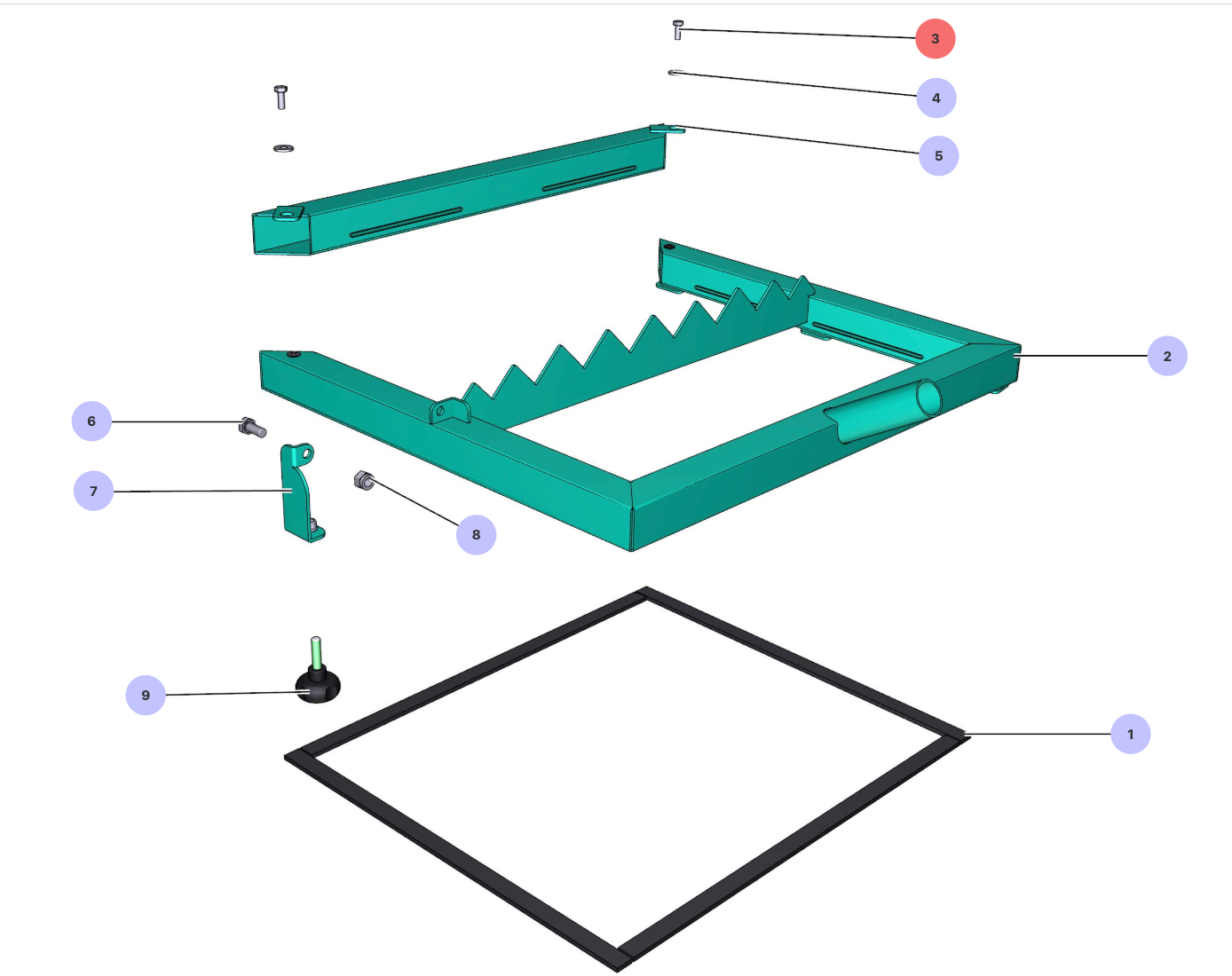 3
4
5
2
6
7
8
9
1