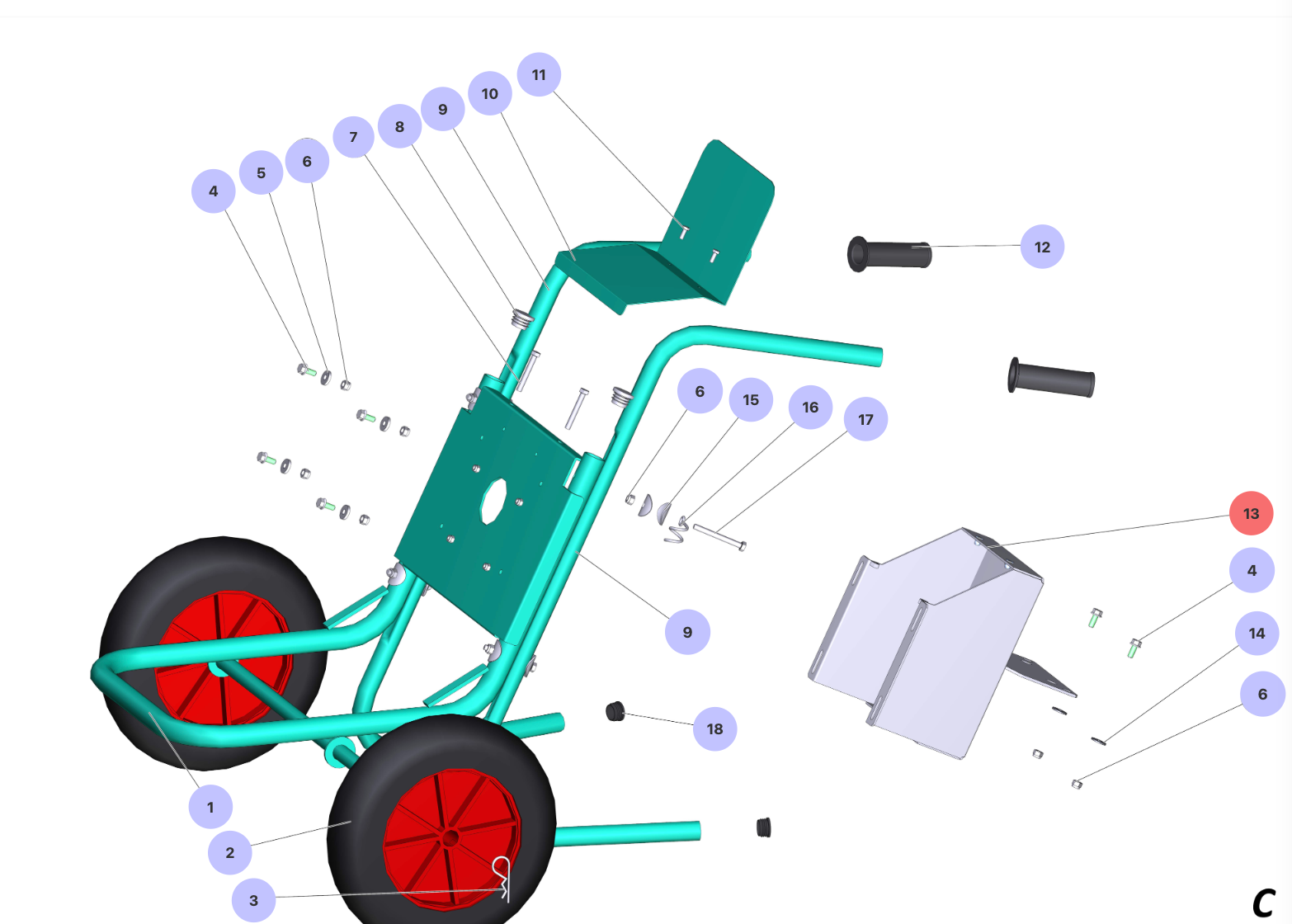 11
10
9
8
7
6
5
4
12
6
15
16
17
13
4
14
6
9
18
1
2
3
C