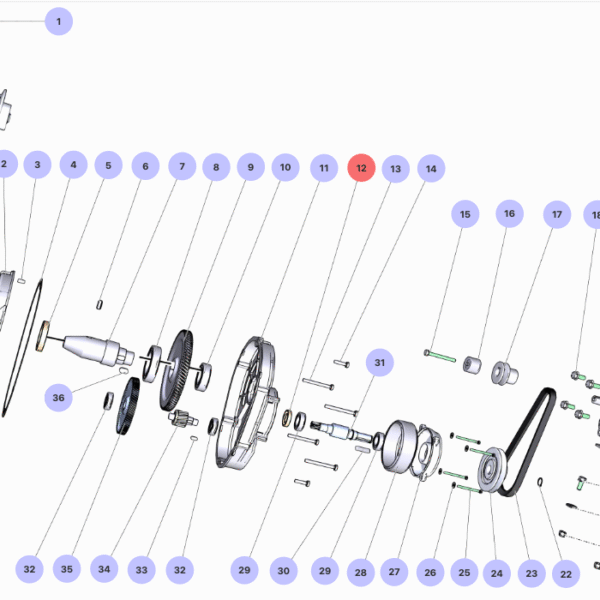 1

2 3 4 5 6 7 8 9 10 11 12 13 14

15 16 17 18

31

36

32 35 34 33 32 29 30 29 28 27 26 25 24 23 22