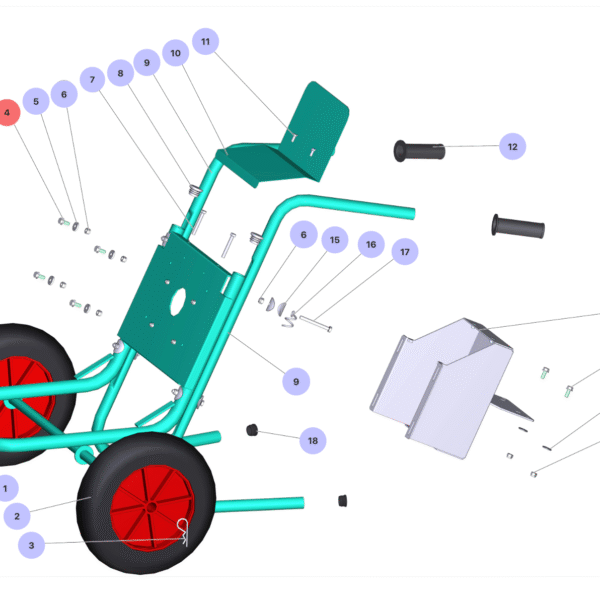 4
5
6
7
8
9
10
11
12
6
15
16
17
9
18
1
2
3