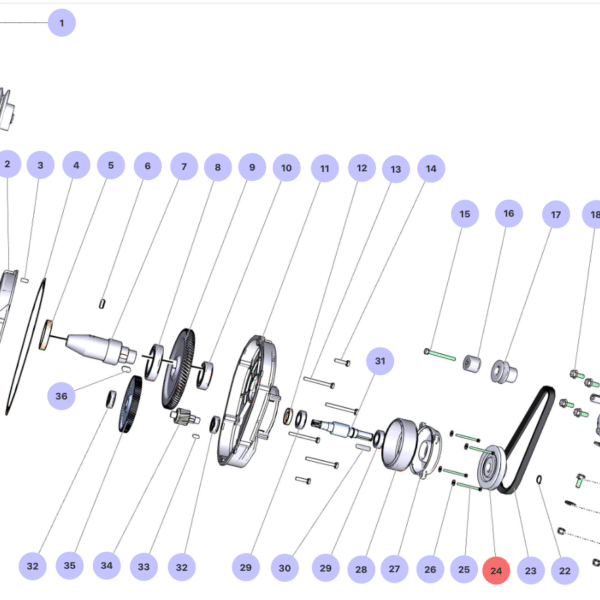 1

2 3 4 5 6 7 8 9 10 11 12 13 14

15 16 17 18

31

36

32 35 34 33 32 29 30 29 28 27 26 25 24 23 22