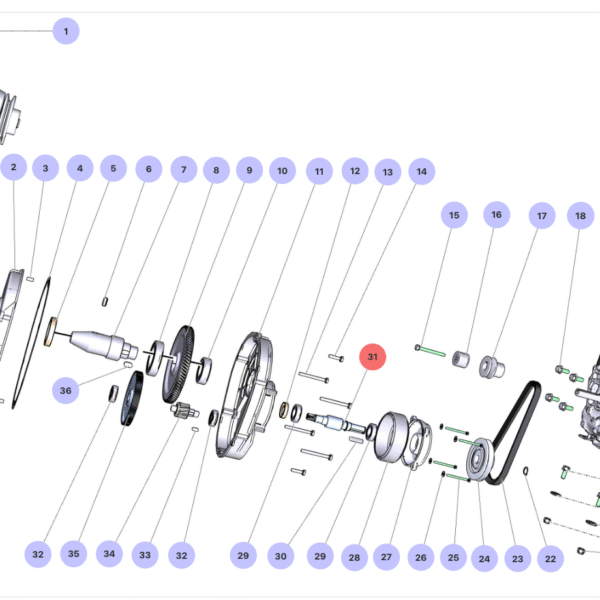 1

2 3 4 5 6 7 8 9 10 11 12 13 14

15 16 17 18

31

36

32 35 34 33 32 29 30 29 28 27 26 25 24 23 22