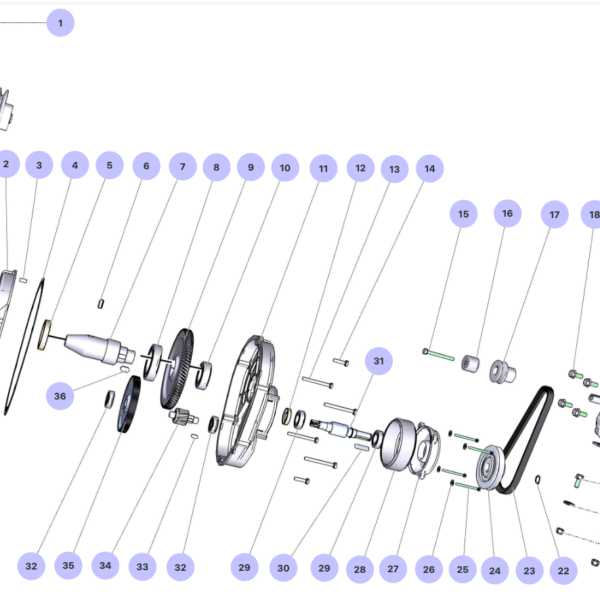 1

2 3 4 5 6 7 8 9 10 11 12 13 14

15 16 17 18

31

36

32 35 34 33 32 29 30 29 28 27 26 25 24 23 22