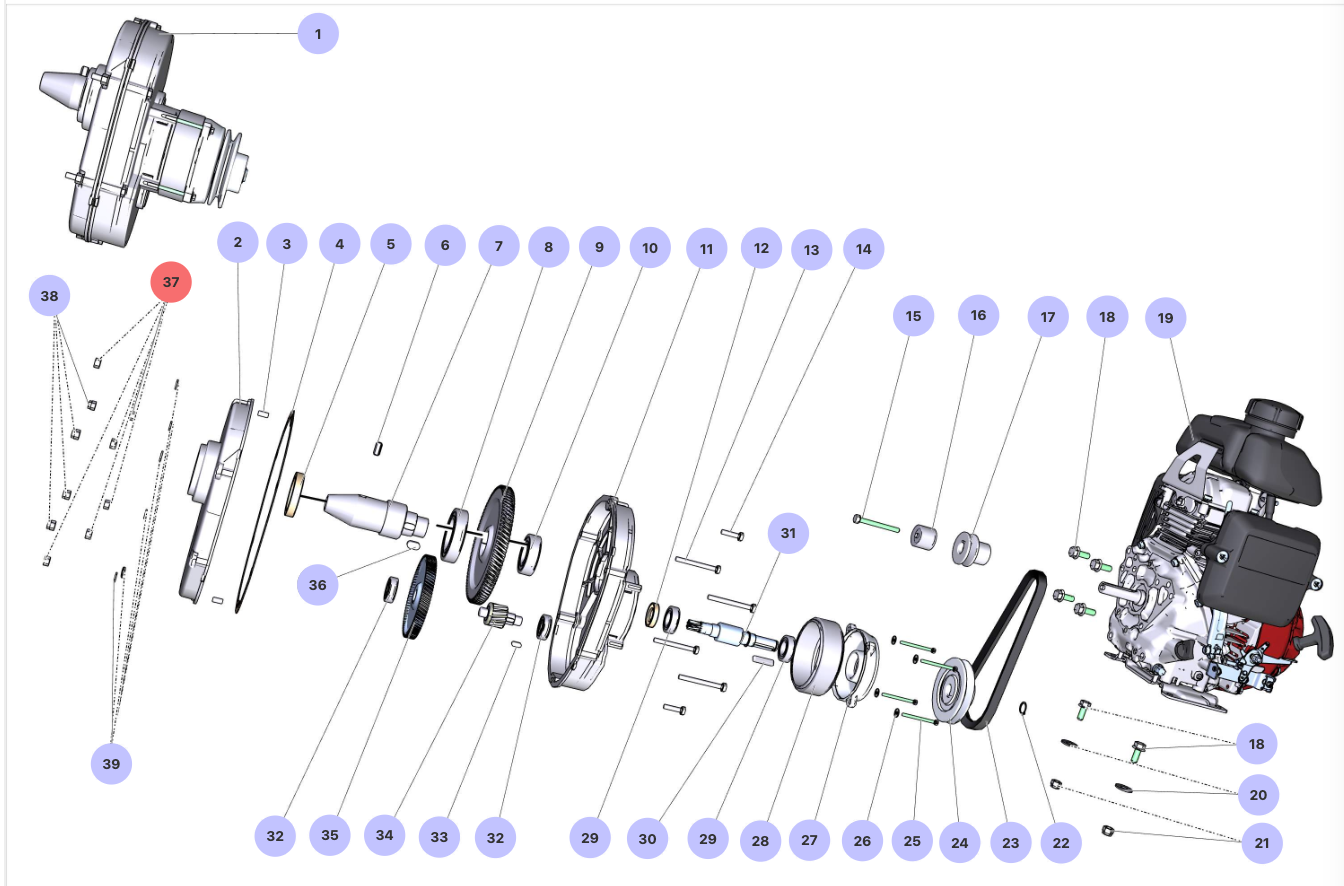 1

2 3 4 5 6 7 8 9 10 11 12 13 14

38 37

15 16 17 18 19

31

36

39

18

20

21

32 35 34 33 32 29 30 29 28 27 26 25 24 23 22