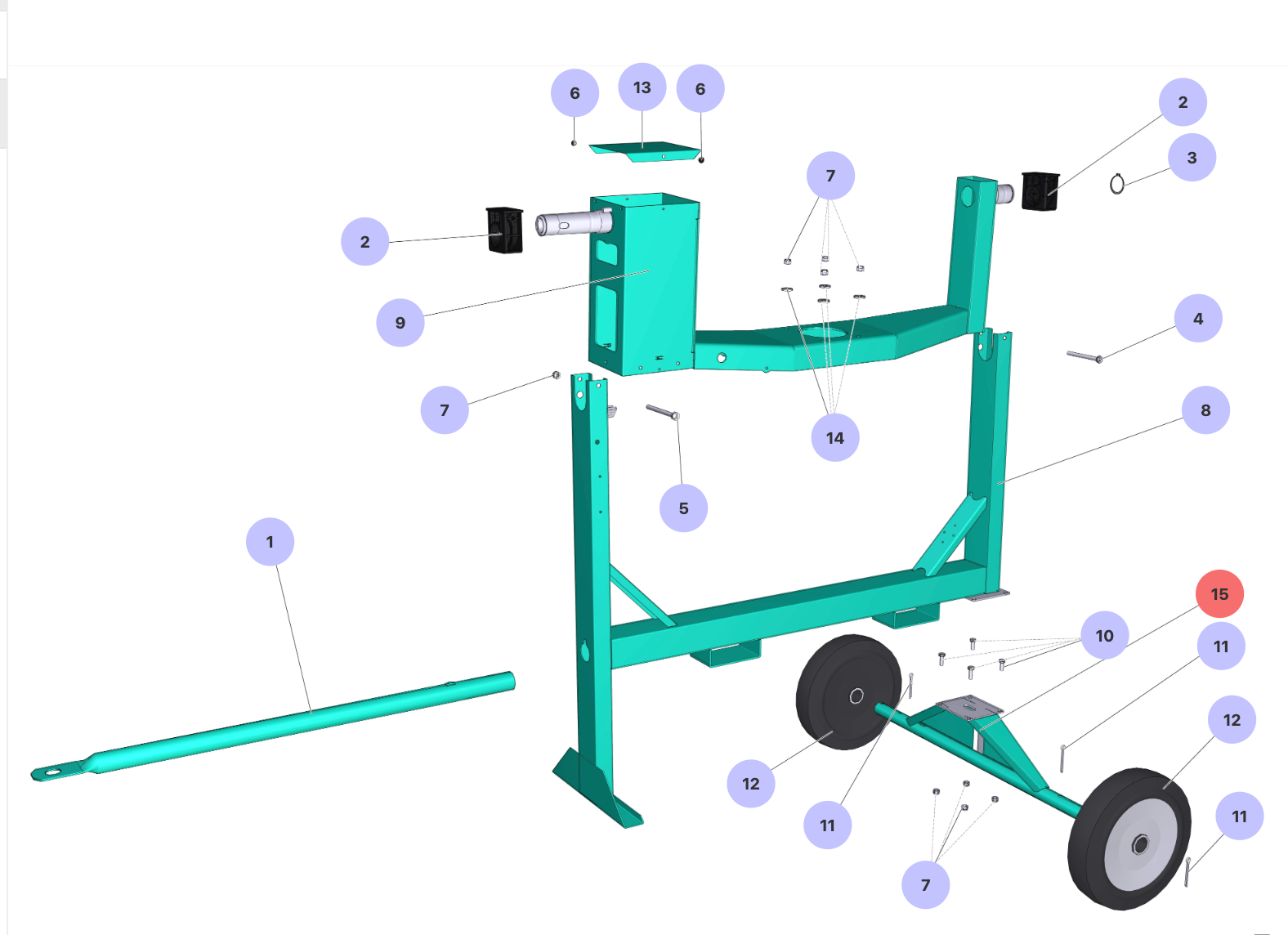 6
13
6
2
3
7
2
9
4
7
14
8
5
1
15
10
11
12
12
11
11
7