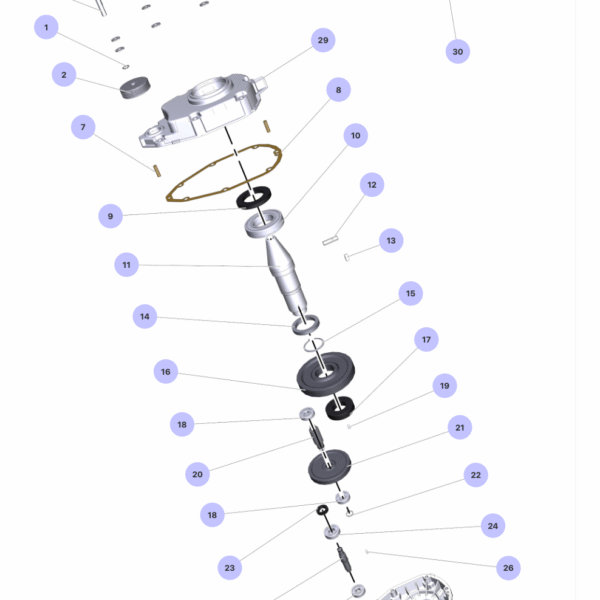 1
29
30
2
8
7
10
12
9
13
11
15
14
17
16
19
18
21
20
22
18
24
23
26