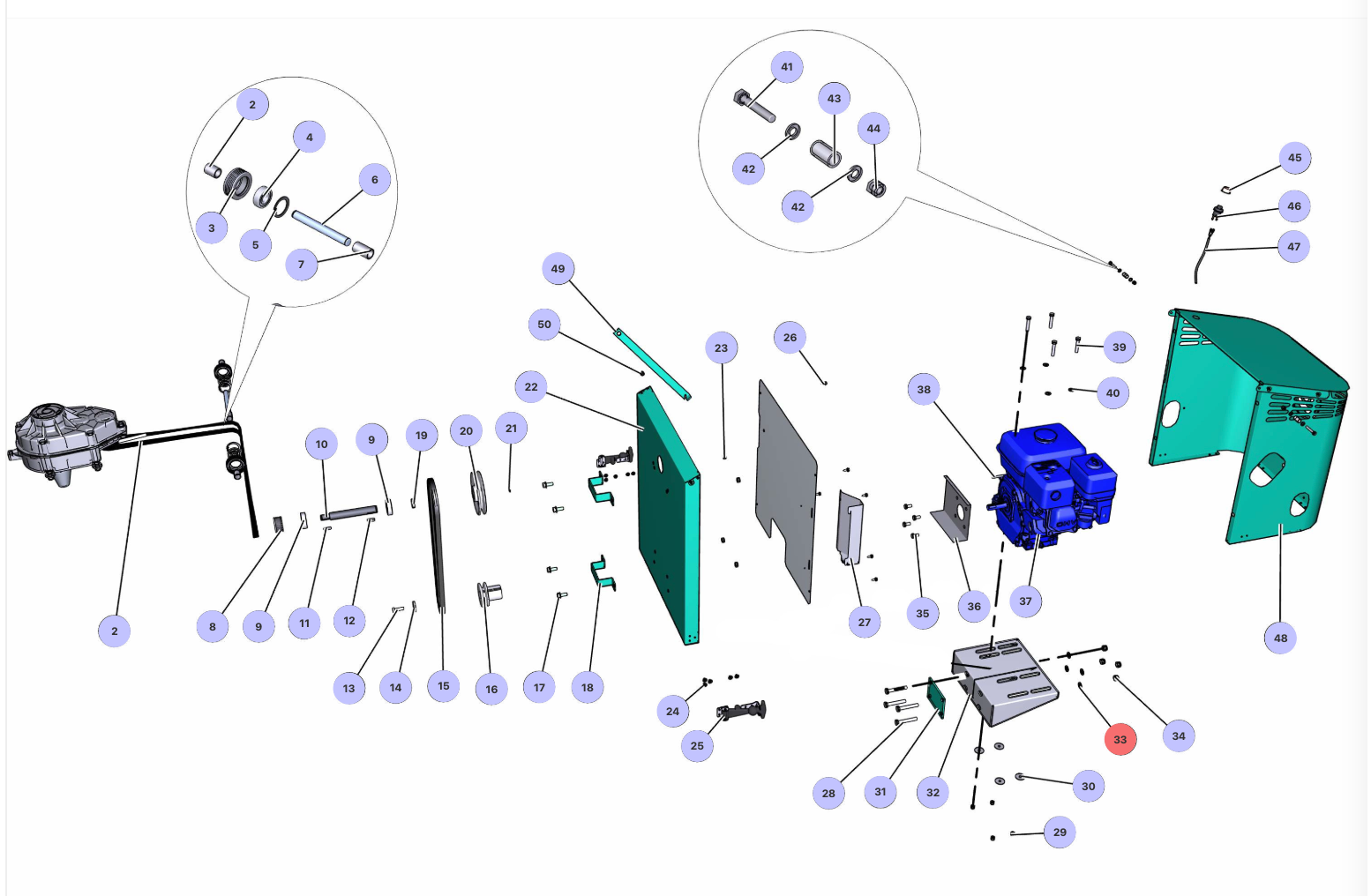 2
4
6
3
5
7
41
43
44
42
42
45
46
47
49
50
22
23
26
38
39
40
10
9
19
20
21
2
8
9
11
12
13
14
15
16
17
18
24
25
27
35
36
37
48
28
31
32
33
34
30
29