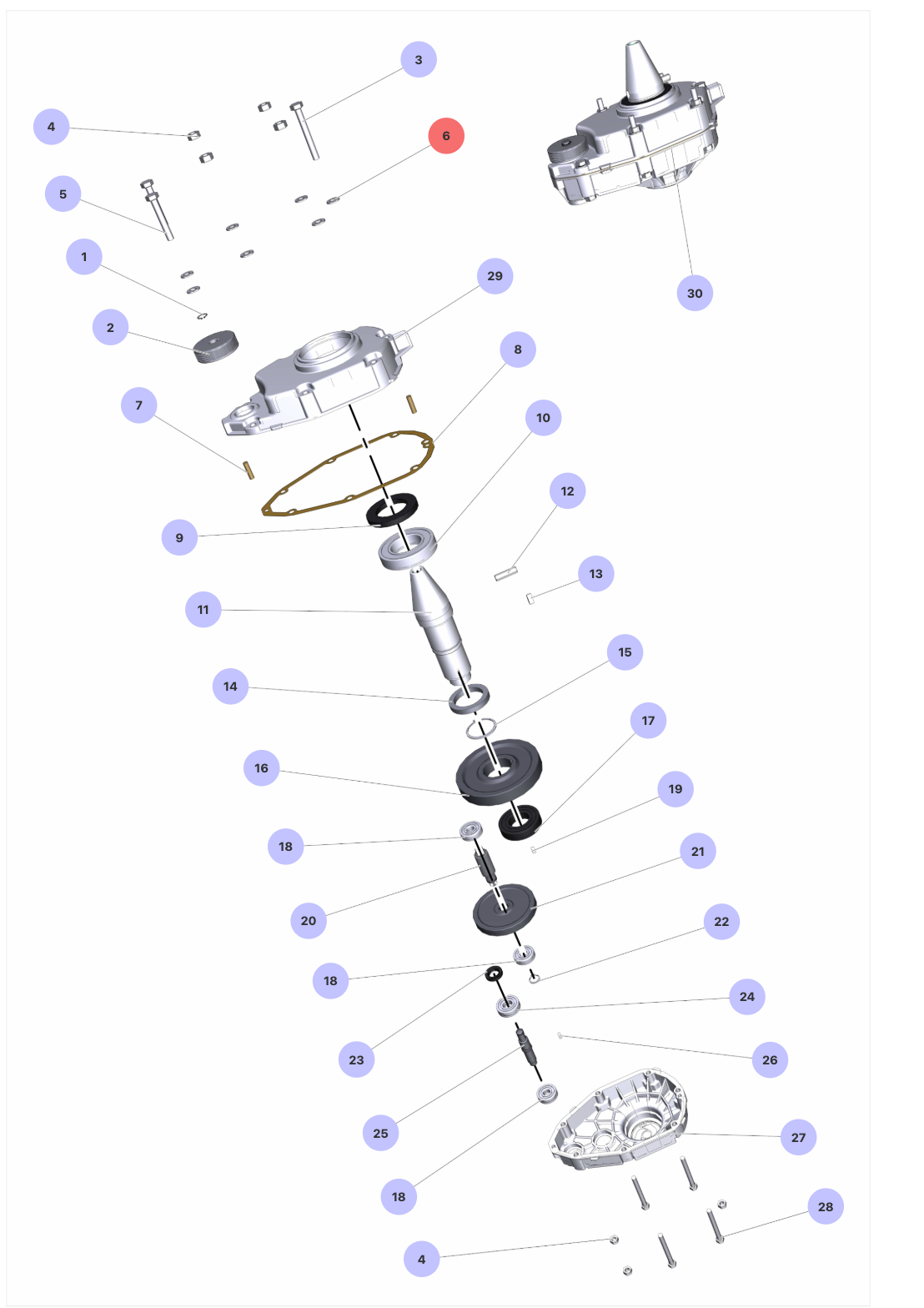 3
4
6
5
1
29
30
2
8
7
10
12
9
13
11
15
14
17
16
19
18
21
20
22
18
24
23
26
25
27
18
28
4