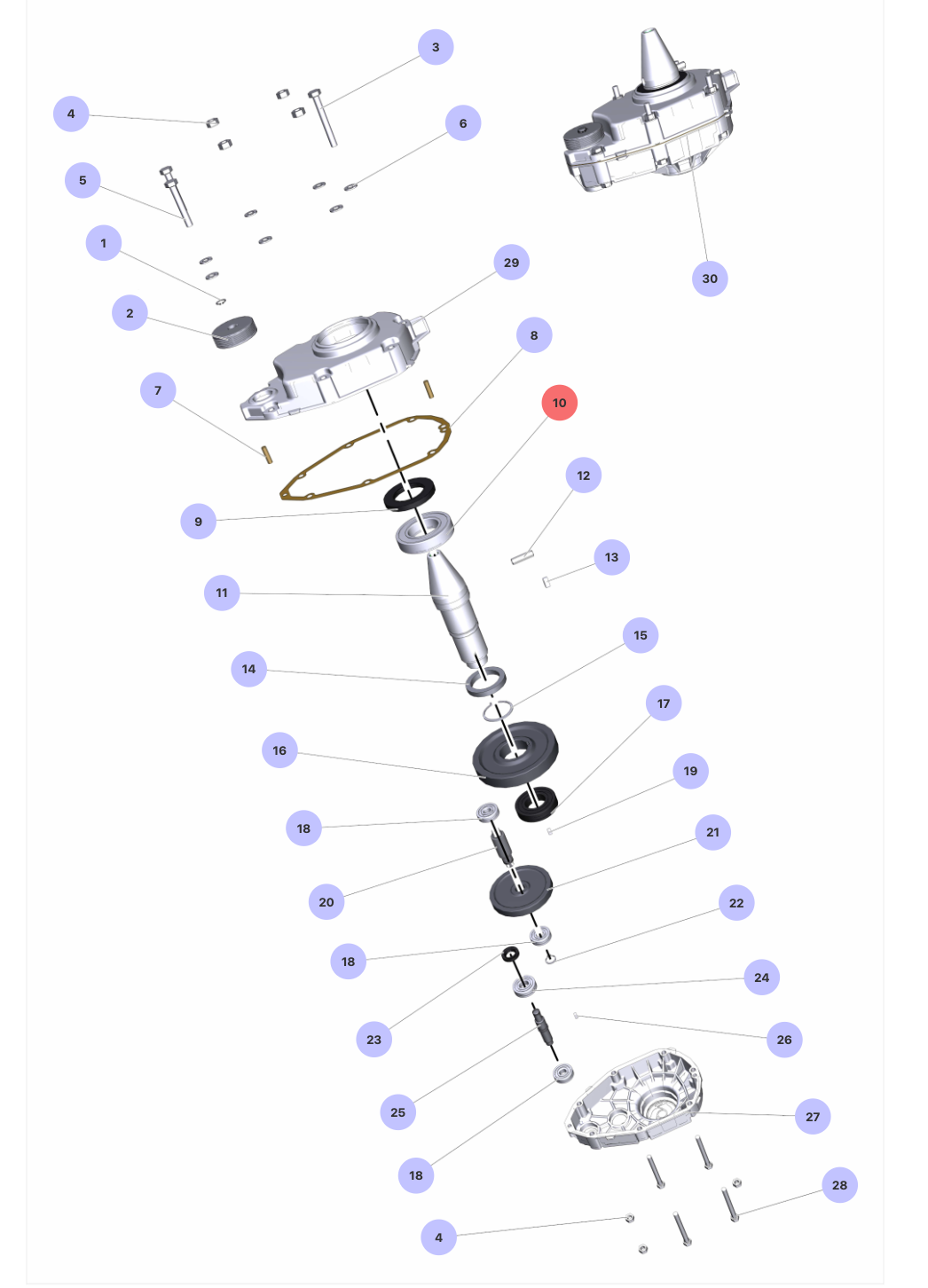 3
4
6
5
1
29
30
2
8
7
10
12
9
13
11
15
14
17
16
19
18
21
20
22
18
24
23
26
25
27
18
28
4