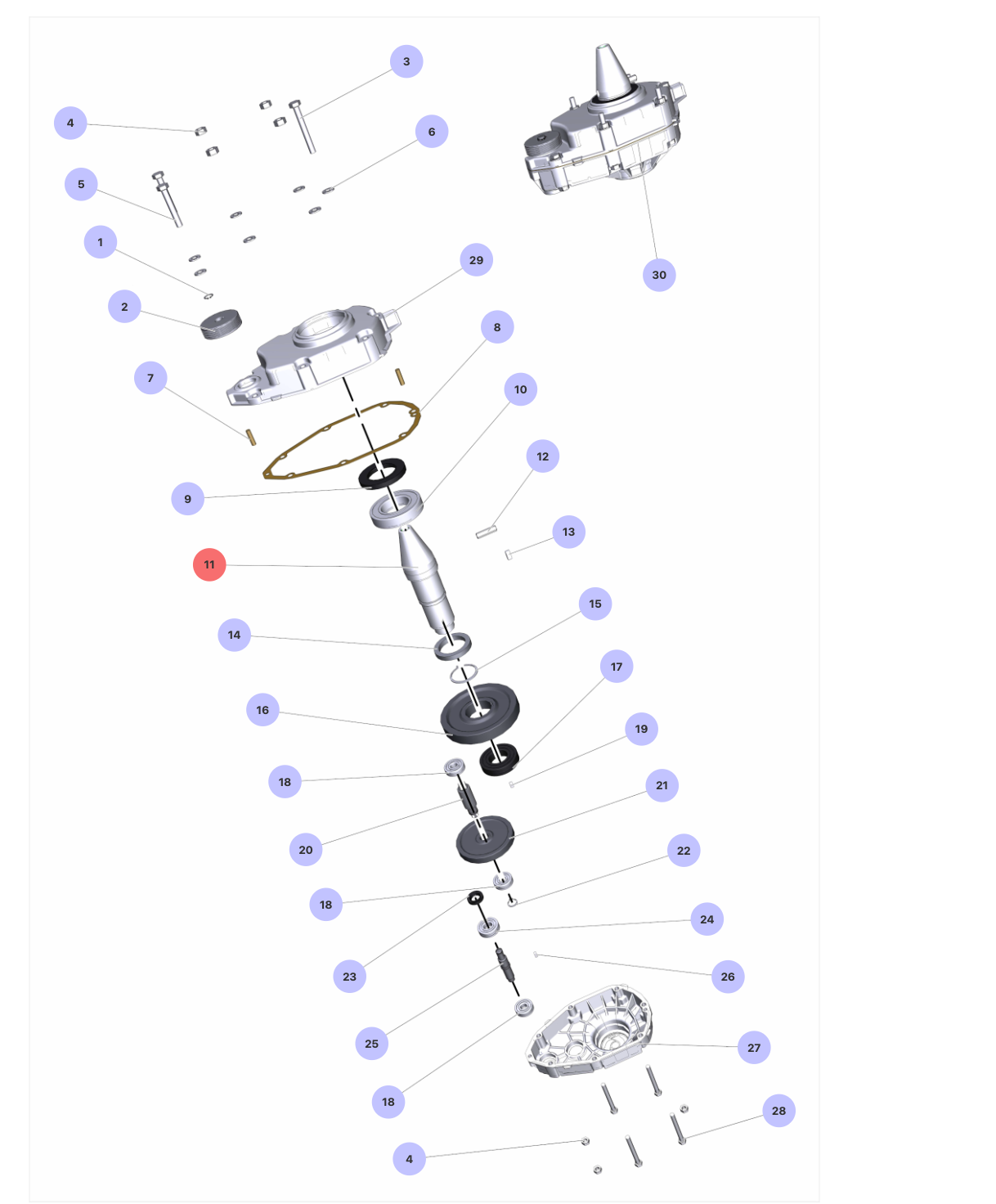 3
4
6
5
1
29
30
2
8
7
10
12
9
13
11
15
14
17
16
19
18
21
20
22
18
24
23
26
25
27
18
28
4