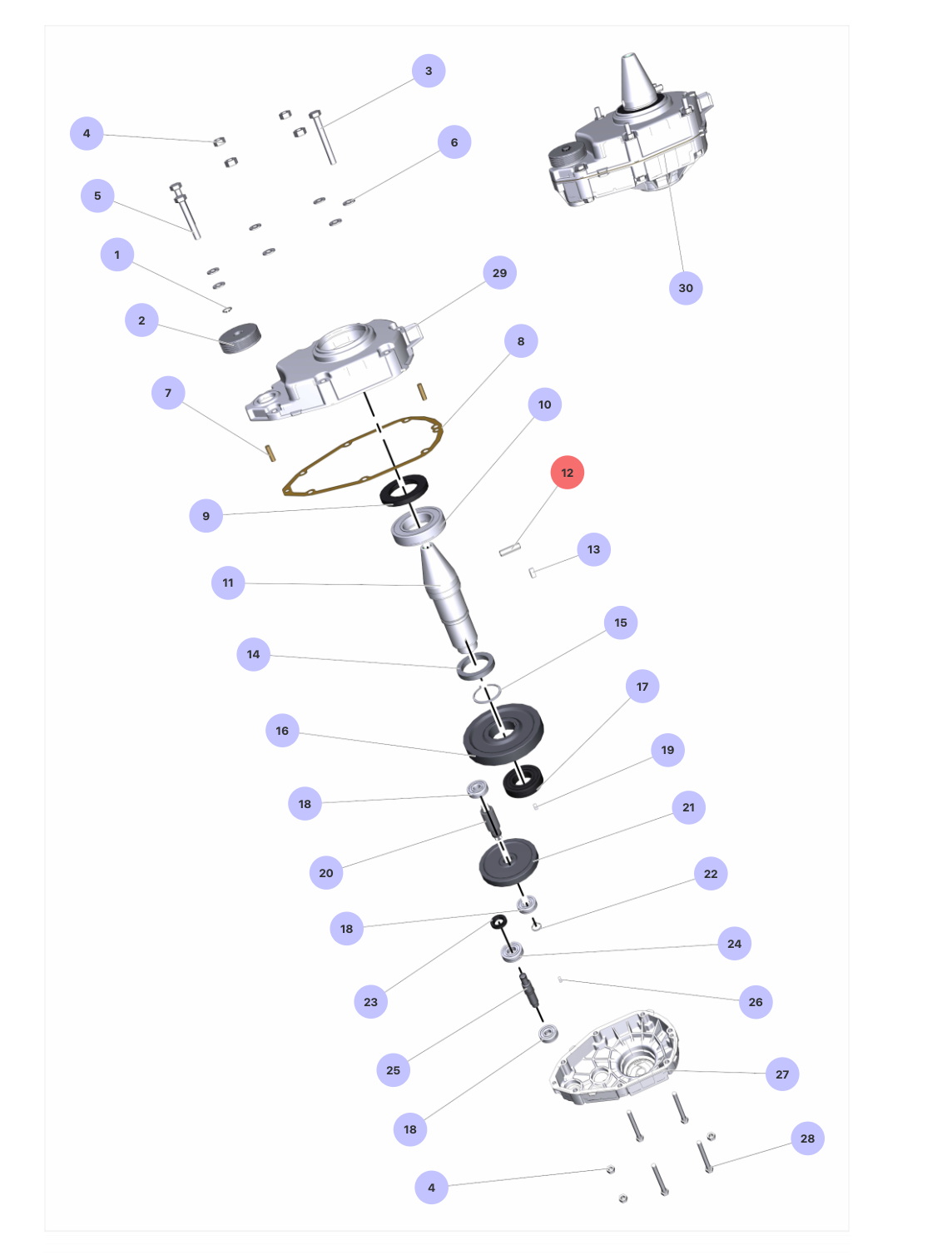 3
4
6
5
1
29
30
2
8
7
10
12
9
13
11
15
14
17
16
19
18
21
20
22
18
24
23
26
25
27
18
28
4