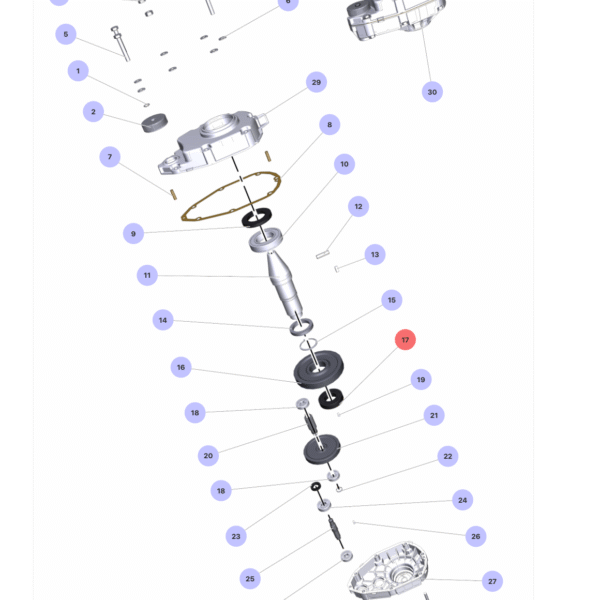 6
5
1
29
30
2
8
7
10
12
9
13
11
15
14
17
16
19
18
21
20
22
18
24
23
26
25
27