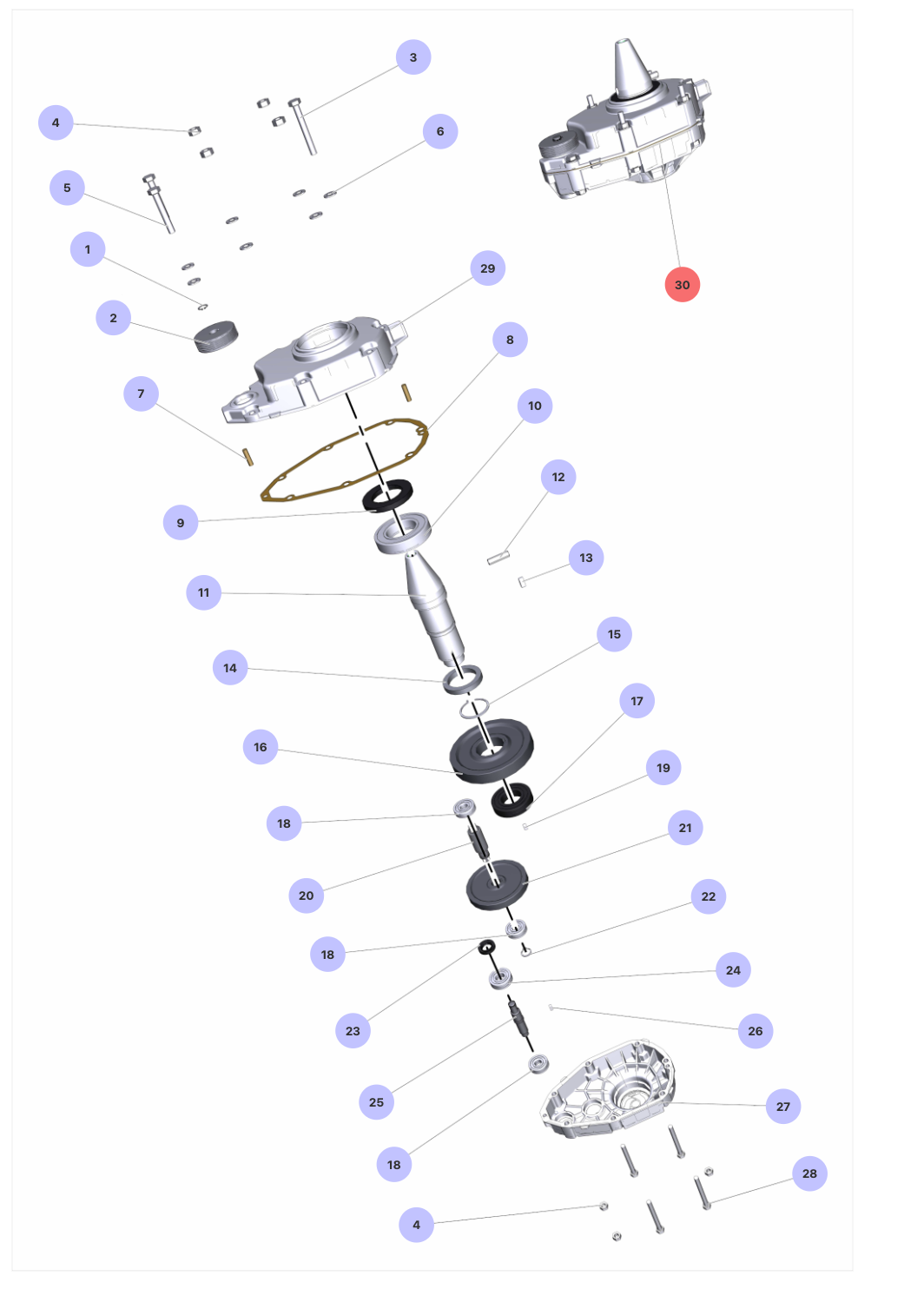 3
4
6
5
1
29
30
2
8
7
10
12
9
13
11
15
14
17
16
19
18
21
20
22
18
24
23
26
25
27
18
28
4