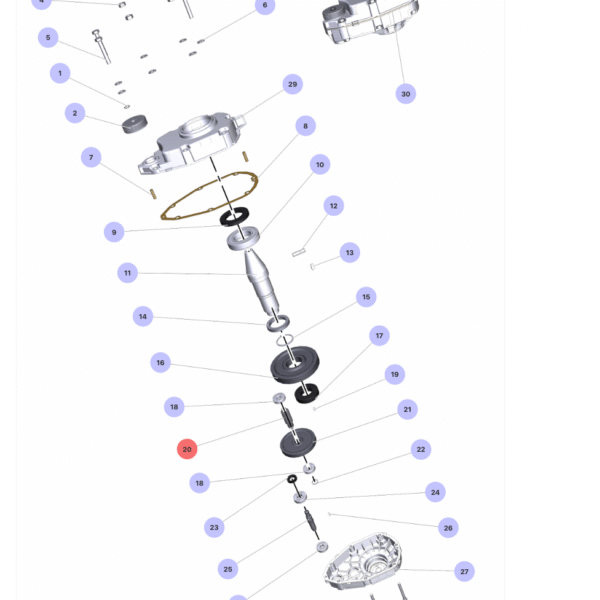 4
6
5
1
29
30
2
8
7
10
12
9
13
11
15
14
17
16
19
18
21
20
22
18
24
23
26
25
27