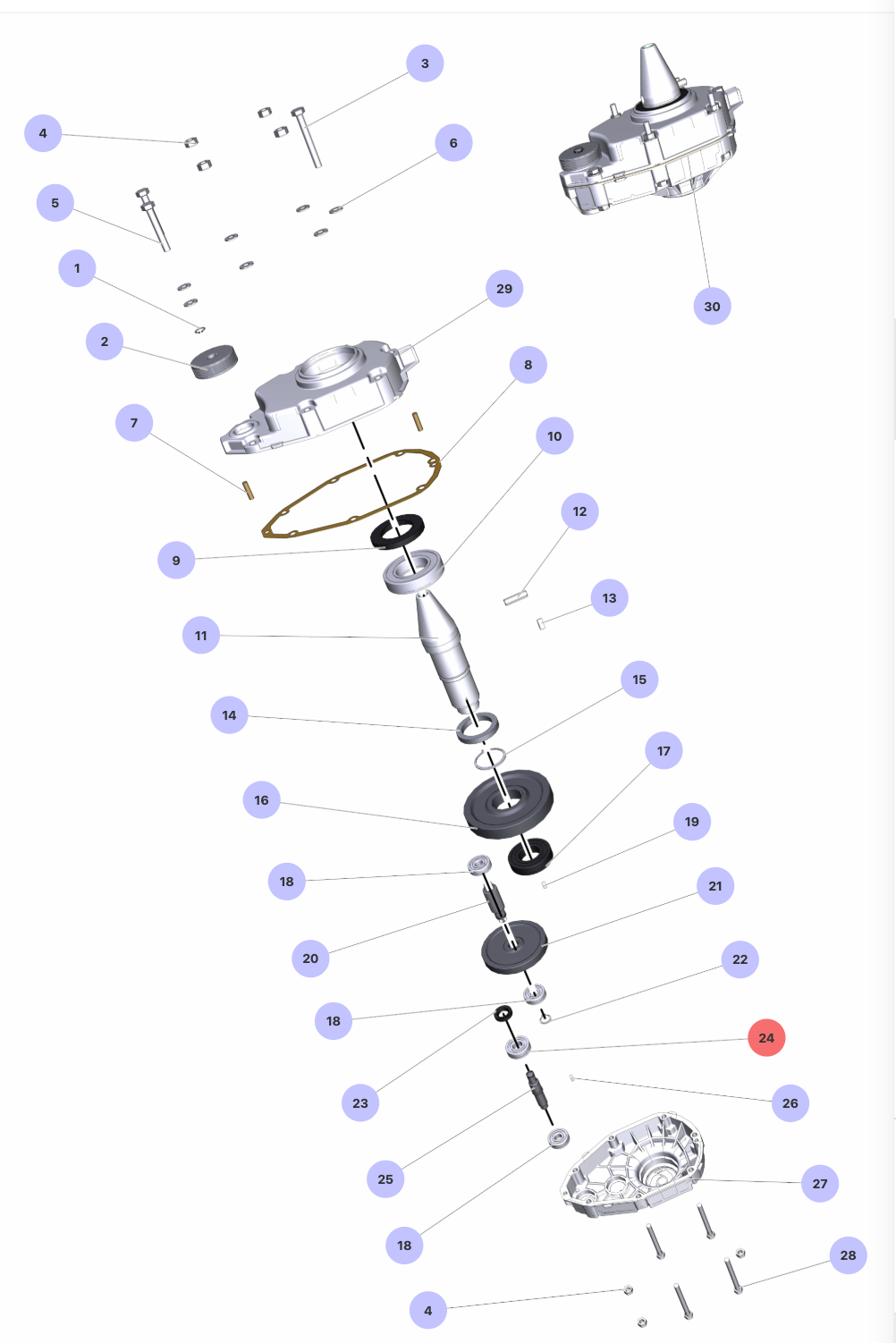 3
4
6
5
1
29
30
2
8
7
10
12
9
13
11
15
14
17
16
19
18
21
20
22
18
24
23
26
25
27
18
28
4