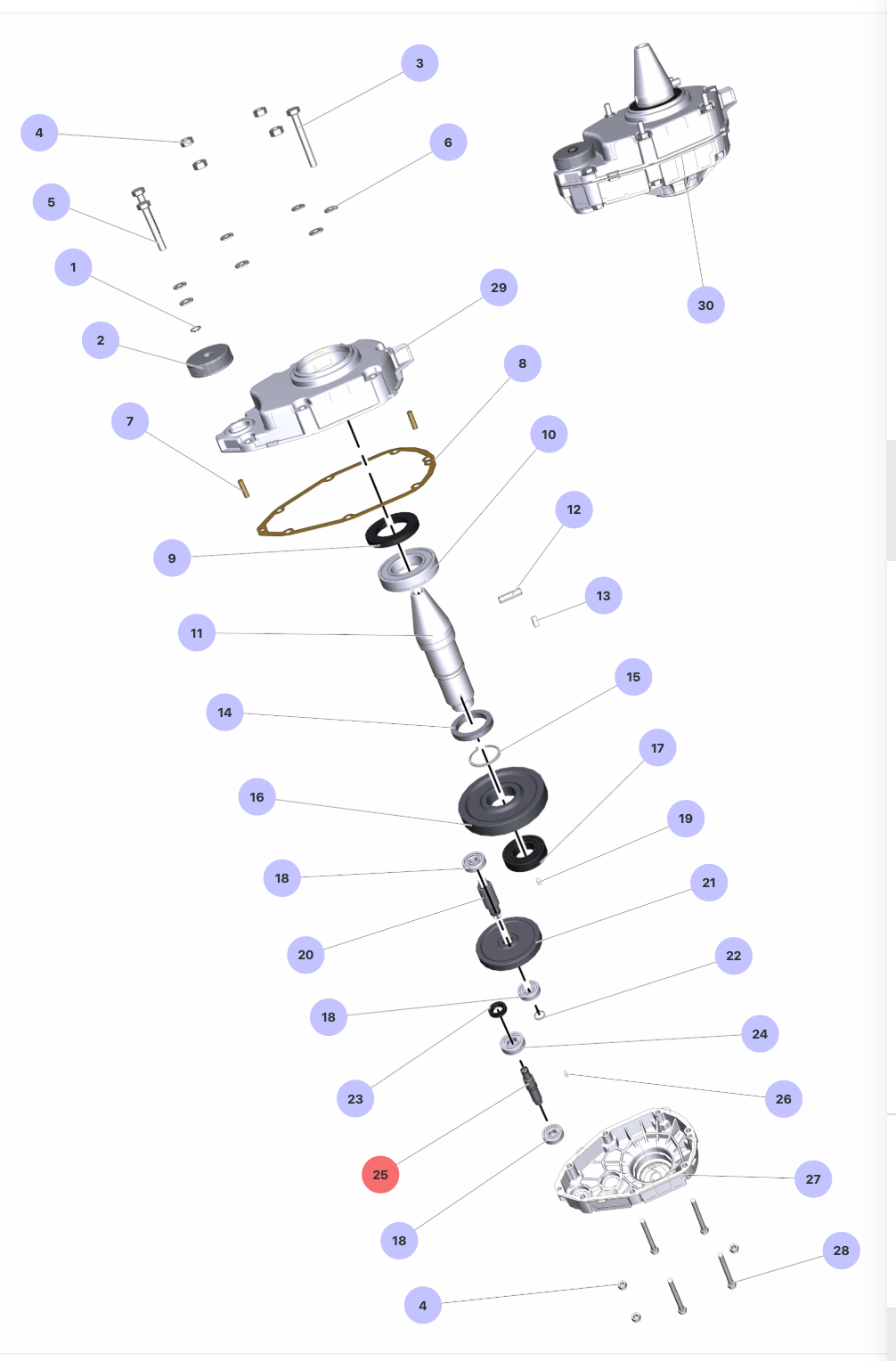 3
4
6
5
1
29
30
2
8
7
10
12
9
13
11
15
14
17
16
19
18
21
20
22
18
24
23
26
25
27
18
28
4