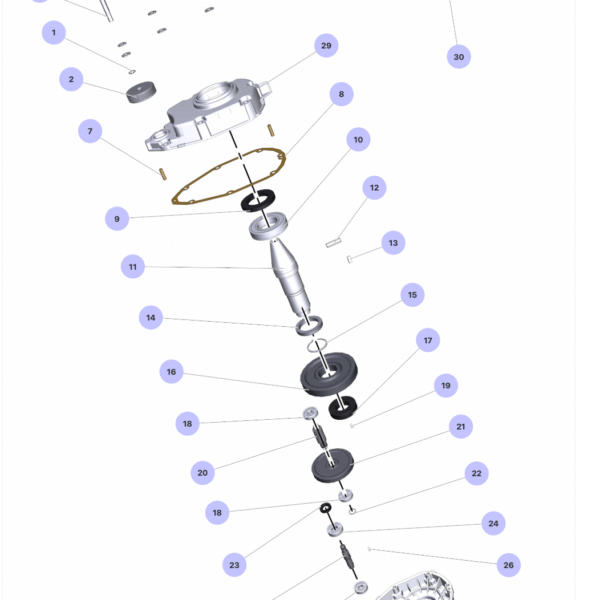 1
29
30
2
8
7
10
12
9
13
11
15
14
17
16
19
18
21
20
22
18
24
23
26