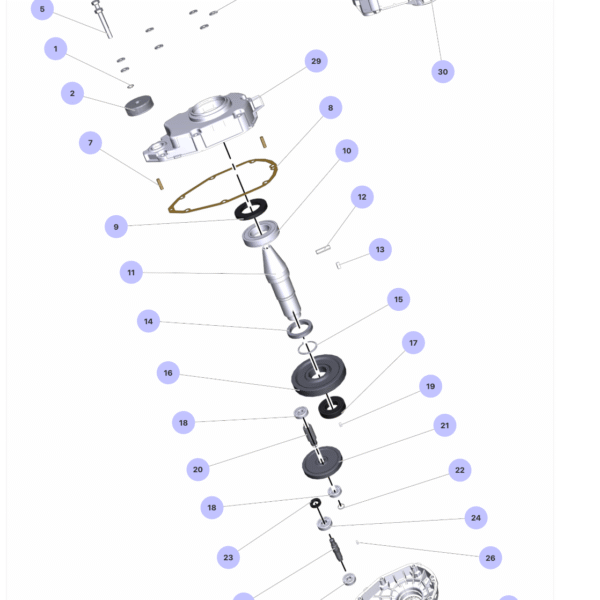 5
1
29
30
2
8
7
10
12
9
13
11
15
14
17
16
19
18
21
20
22
18
24
23
26