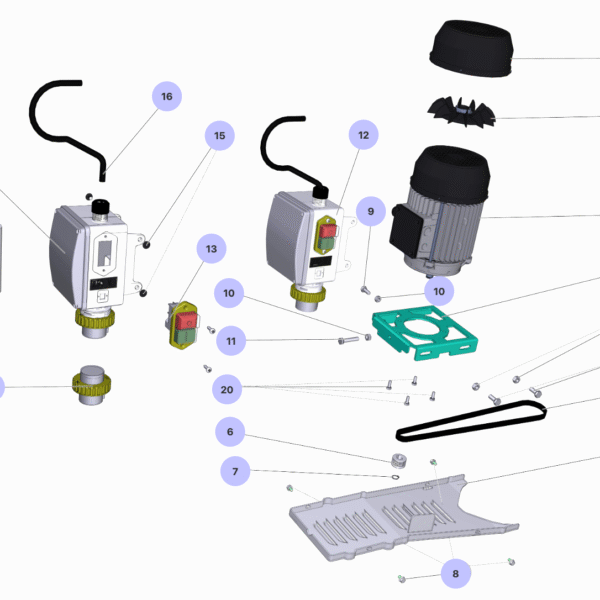 16

15

12

9

13

10

10

11

20

6

7

8