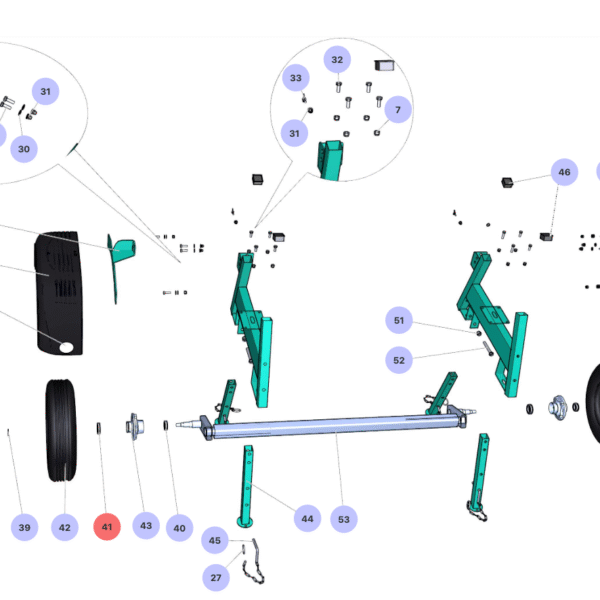 31
30
32
33
7
31
46
51
52
39
42
41
43
40
44
53
45
27