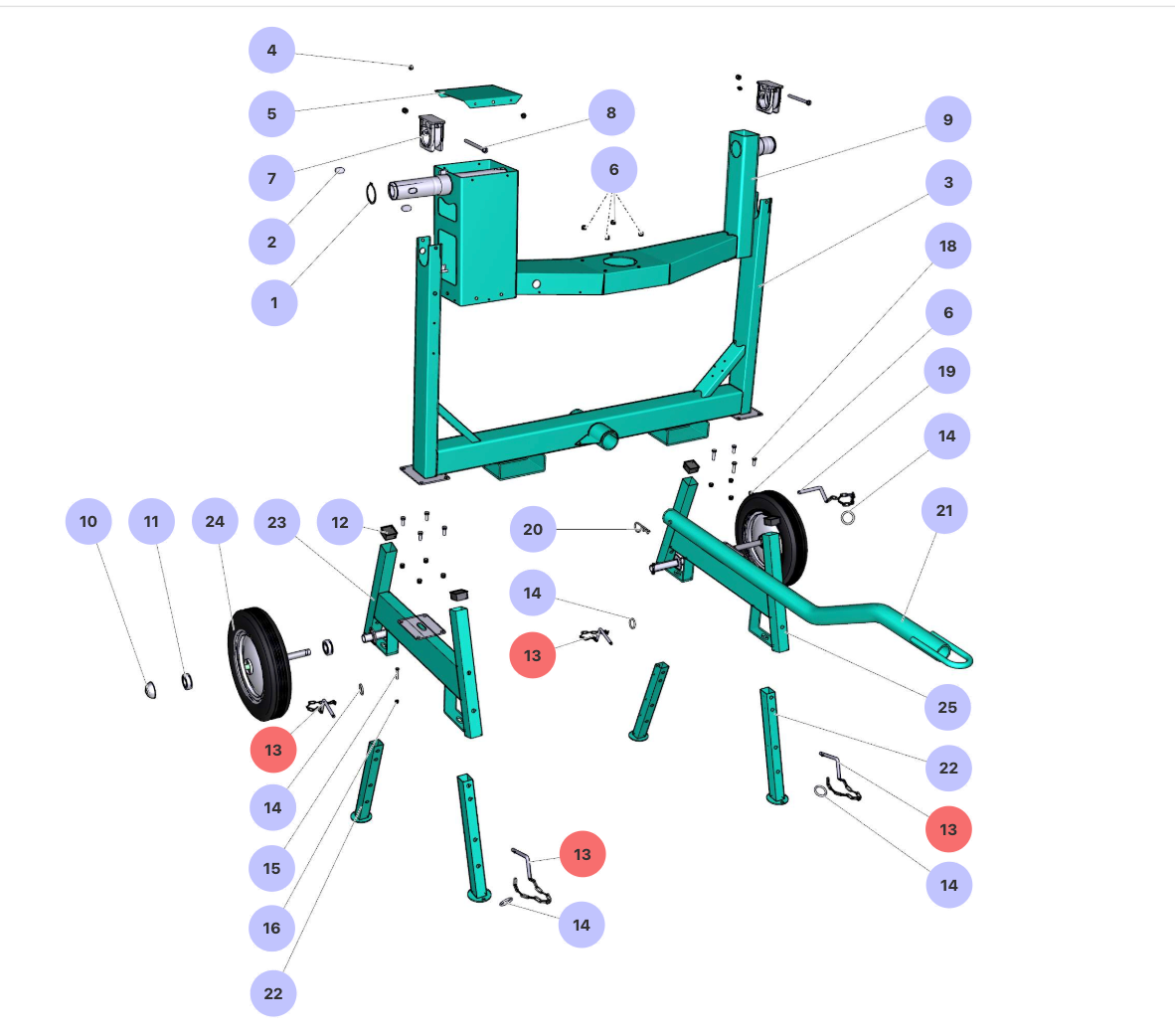 4
5
7
2
1
8
6
9
3
18
6
19
14
21
10
11
24
23
12
20
14
13
25
22
13
14
13
14
15
16
22
13
14