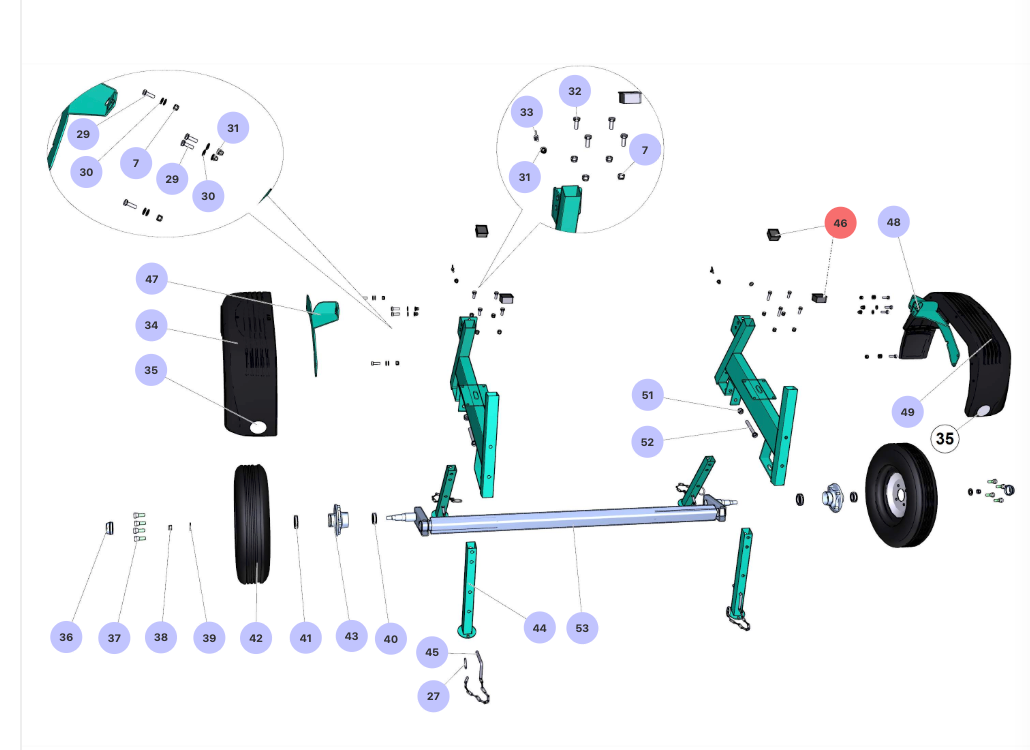 29
30
7
29
30
31
33
32
31
7
46
48
47
34
35
51
52
49
35
36
37
38
39
42
41
43
40
44
53
45
27