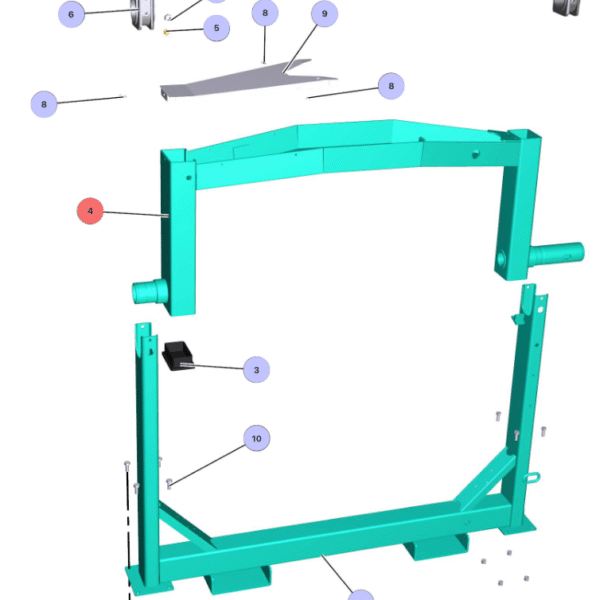 6
5
8
9
8
8
4
3
10